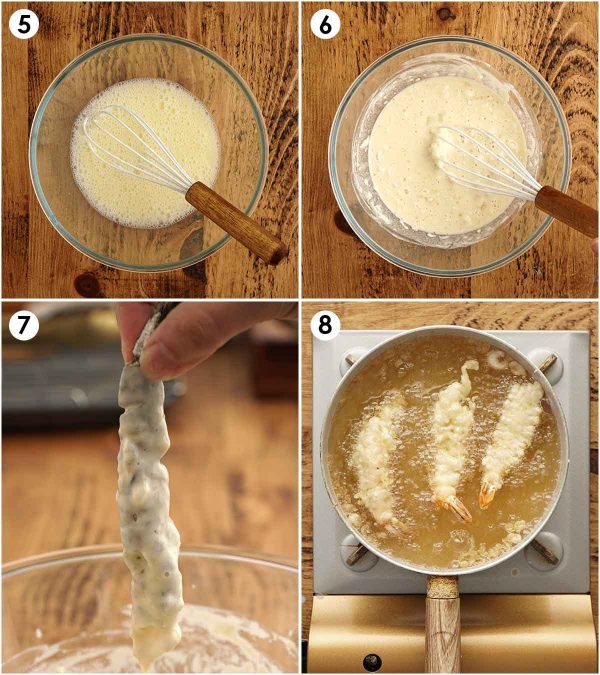 5

6

7

8